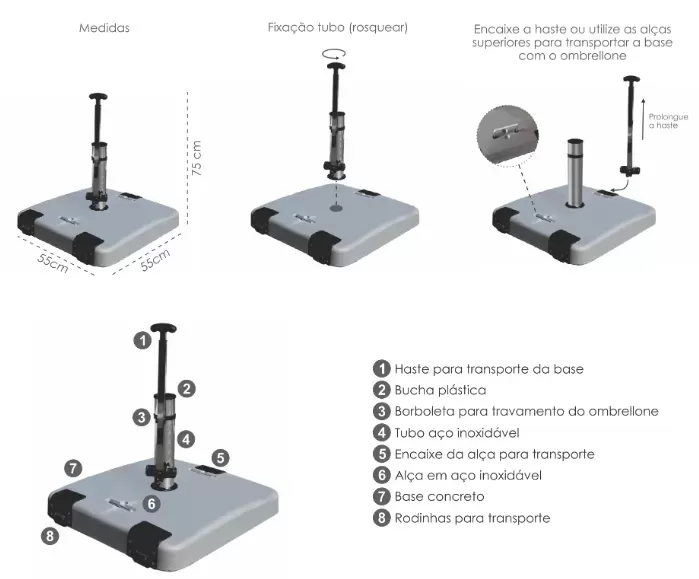 Medidas

75 cm

55cm

55cm

Fixação tubo (rosquear)

Encaixe a haste ou utilize as alças superiores para transportar a base com o ombrellone

Prolongue a haste

1
2
3
4
5
6
7
8

1 Haste para transporte da base
2 Bucha plástica
3 Borboleta para travamento do ombrellone
4 Tubo aço inoxidável
5 Encaixe da alça para transporte
6 Alça em aço inoxidável
7 Base concreto
8 Rodinhas para transporte